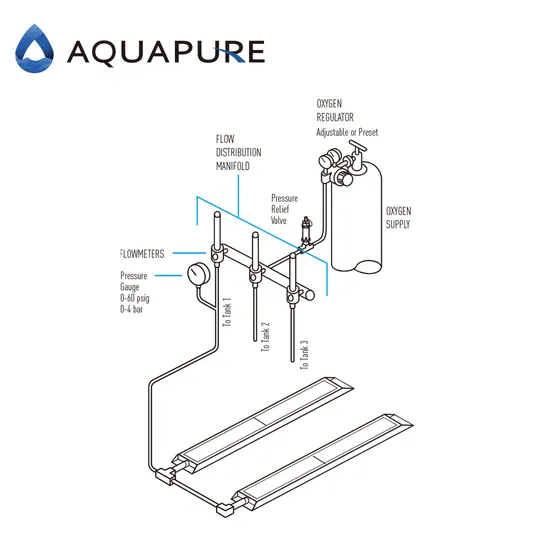 AQUAPURE

OXYGEN
REGULATOR
Adjustable or Preset

FLOW
DISTRIBUTION
MANIFOLD

Pressure
Relief
Valve

OXYGEN
SUPPLY

FLOWMETERS

Pressure
Gauge
0-60 psig
0-4 bar

To Tank 1

To Tank 2

To Tank 3